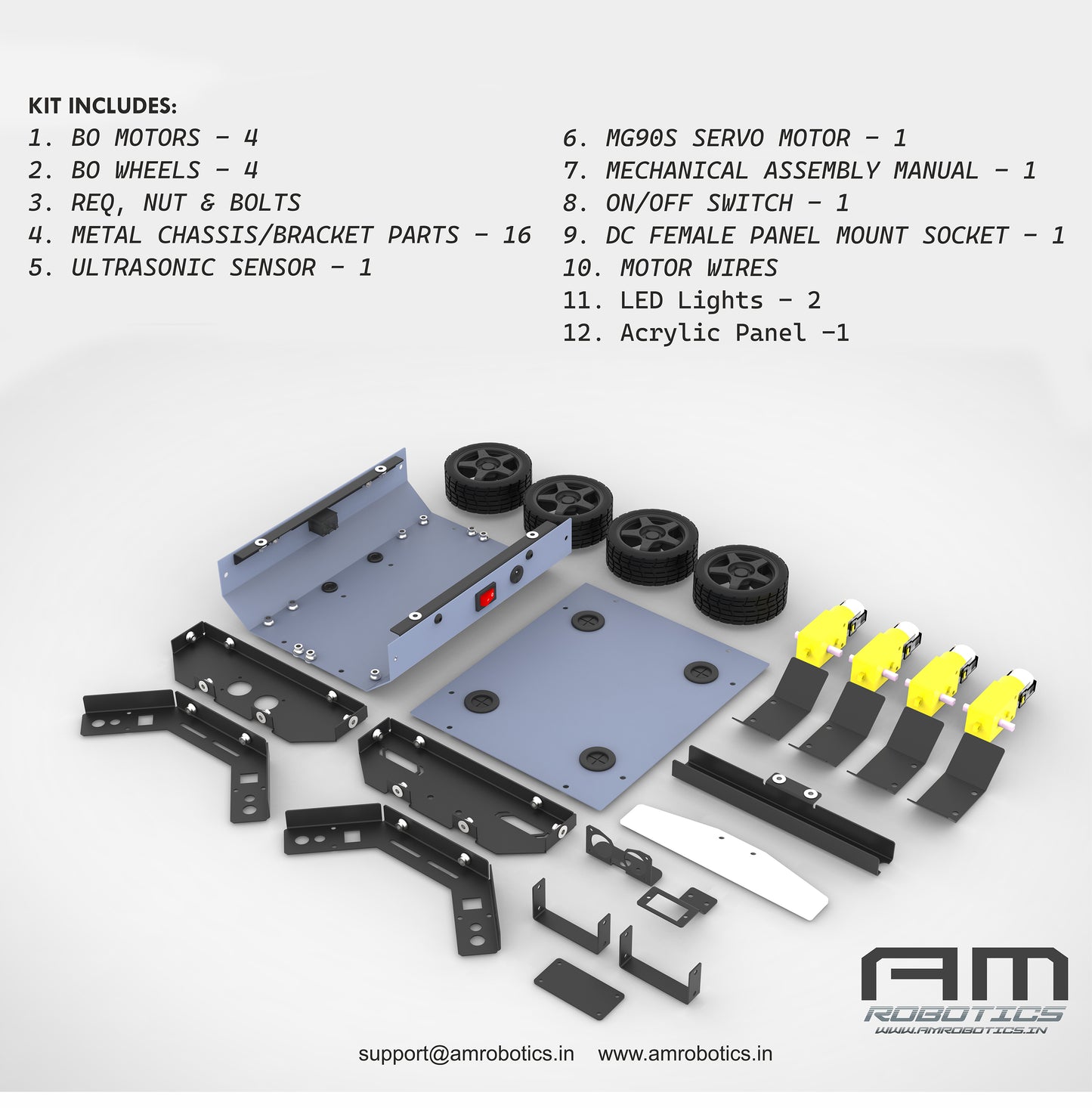 KIT INCLUDES:

1. BO MOTORS - 4
2. BO WHEELS - 4
3. REQ, NUT & BOLTS
4. METAL CHASSIS/BRACKET PARTS - 16
5. ULTRASONIC SENSOR - 1

6. MG90S SERVO MOTOR - 1
7. MECHANICAL ASSEMBLY MANUAL - 1
8. ON/OFF SWITCH - 1
9. DC FEMALE PANEL MOUNT SOCKET - 1
10. MOTOR WIRES
11. LED Lights - 2
12. Acrylic Panel -1

AM
ROBOTICS
WWW.AMROBOTICS.IN

support@amrobotics.in www.amrobotics.in